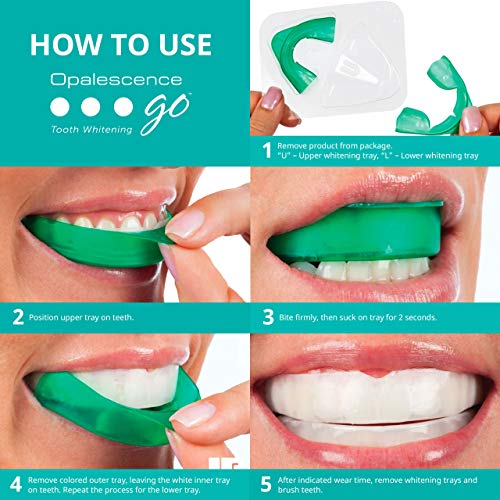 HOW TO USE
Opalescence
go™
Tooth Whitening

1 Remove product from package.
"U" – Upper whitening tray, "L" – Lower whitening tray

2 Position upper tray on teeth.

3 Bite firmly, then suck on tray for 2 seconds.

4 Remove colored outer tray, leaving the white inner tray on teeth. Repeat the process for the lower tray.

5 After indicated wear time, remove whitening trays and brush teeth.