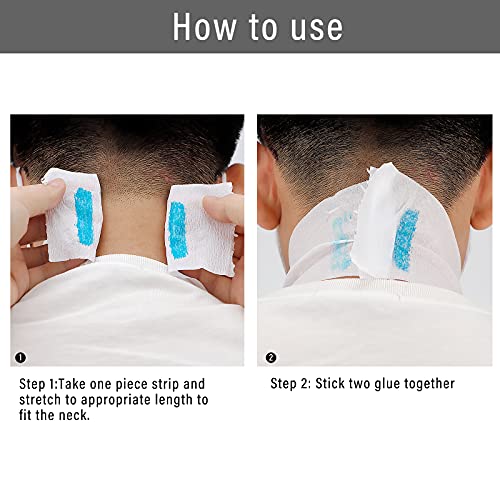 How to use

1

Step 1:Take one piece strip and stretch to appropriate length to fit the neck.

2

Step 2: Stick two glue together