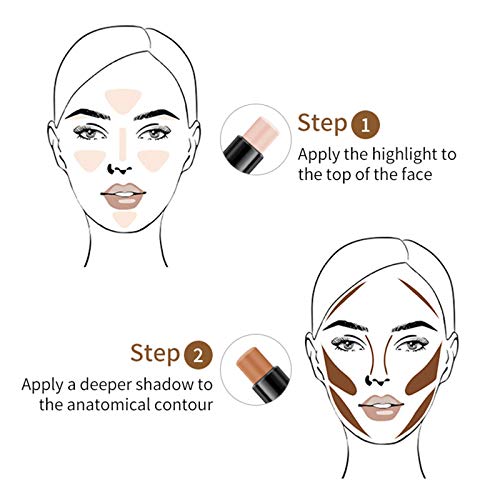 Step 1
Apply the highlight to the top of the face

Step 2
Apply a deeper shadow to the anatomical contour