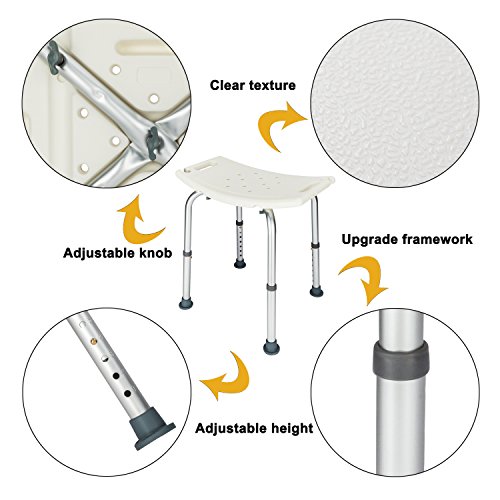 Clear texture

Adjustable knob

Upgrade framework

Adjustable height