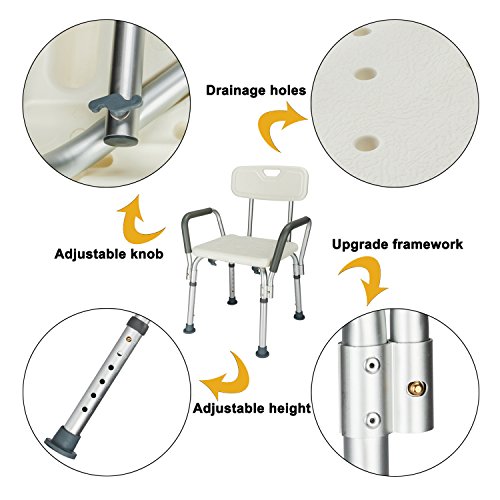 Drainage holes

Adjustable knob

Upgrade framework

Adjustable height