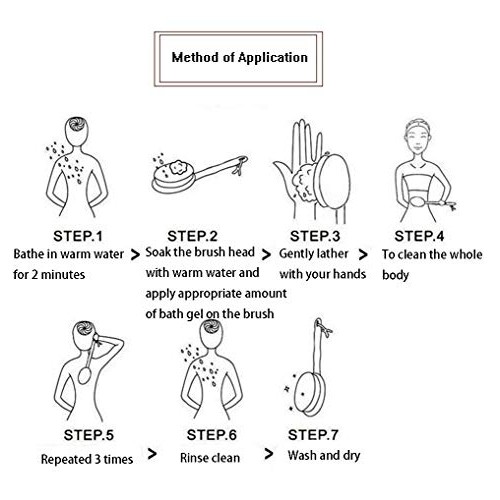 Method of Application

STEP.1
Bathe in warm water for 2 minutes

>

STEP.2
Soak the brush head with warm water and apply appropriate amount of bath gel on the brush

>

STEP.3
Gently lather with your hands

>

STEP.4
To clean the whole body

STEP.5
Repeated 3 times

>

STEP.6
Rinse clean

>

STEP.7
Wash and dry