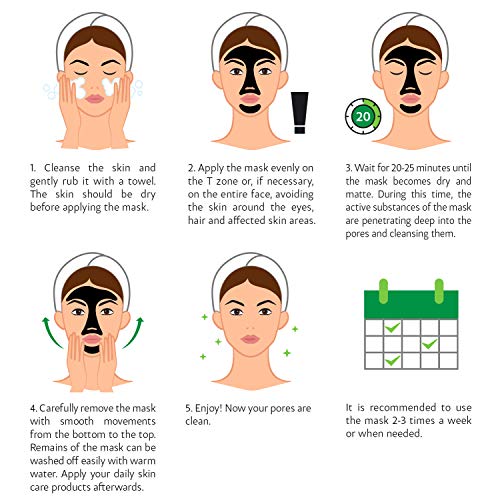 20

1. Cleanse the skin and gently rub it with a towel. The skin should be dry before applying the mask.

2. Apply the mask evenly on the T zone or, if necessary, on the entire face, avoiding the skin around the eyes, hair and affected skin areas.

3. Wait for 20-25 minutes until the mask becomes dry and matte. During this time, the active substances of the mask are penetrating deep into the pores and cleansing them.

4. Carefully remove the mask with smooth movements from the bottom to the top. Remains of the mask can be washed off easily with warm water. Apply your daily skin care products afterwards.

5. Enjoy! Now your pores are clean.

It is recommended to use the mask 2-3 times a week or when needed.