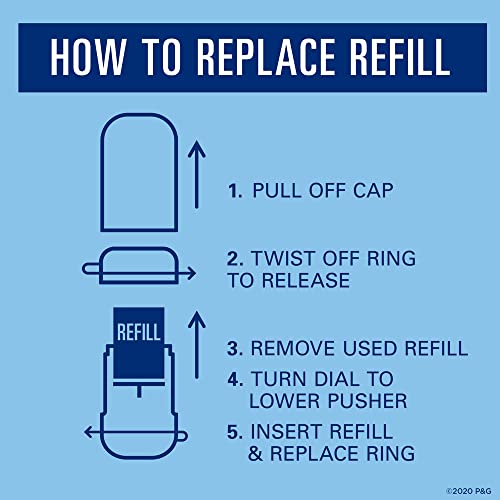 HOW TO REPLACE REFILL

1. PULL OFF CAP

2. TWIST OFF RING TO RELEASE

REFILL

3. REMOVE USED REFILL

4. TURN DIAL TO LOWER PUSHER

5. INSERT REFILL & REPLACE RING

©2020 P&G