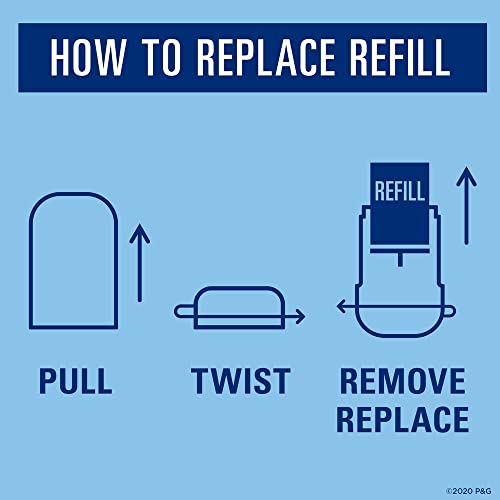 HOW TO REPLACE REFILL

REFILL

PULL

TWIST

REMOVE
REPLACE

©2020 P&G