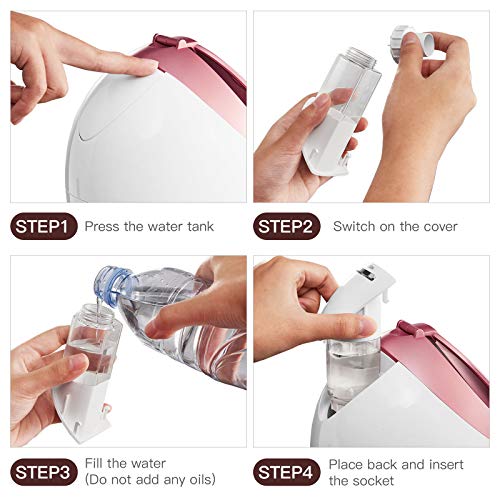 STEP1 Press the water tank

STEP2 Switch on the cover

STEP3 Fill the water (Do not add any oils)

STEP4 Place back and insert the socket