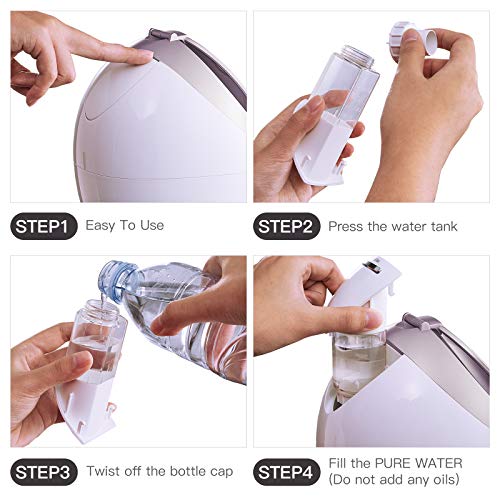 STEP1 Easy To Use

STEP2 Press the water tank

STEP3 Twist off the bottle cap

STEP4 Fill the PURE WATER (Do not add any oils)