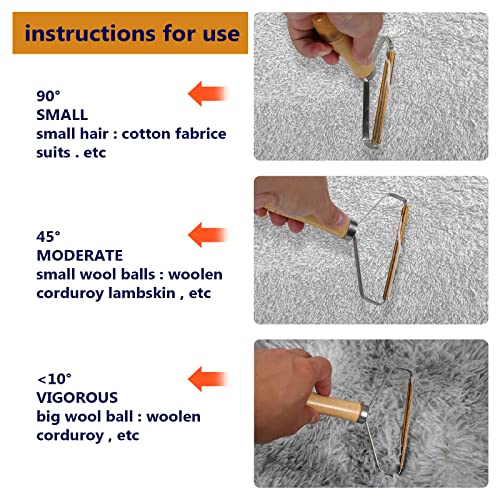 instructions for use

90°
SMALL
small hair : cotton fabrice suits . etc

45°
MODERATE
small wool balls : woolen corduroy lambskin , etc

<10°
VIGOROUS
big wool ball : woolen corduroy , etc