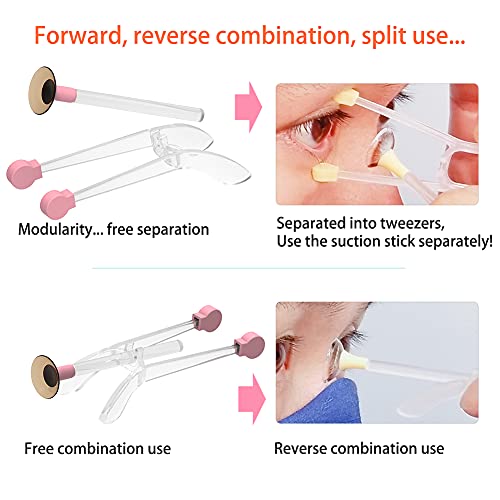 Forward, reverse combination, split use...

Modularity... free separation

Separated into tweezers,
Use the suction stick separately!

Free combination use

Reverse combination use