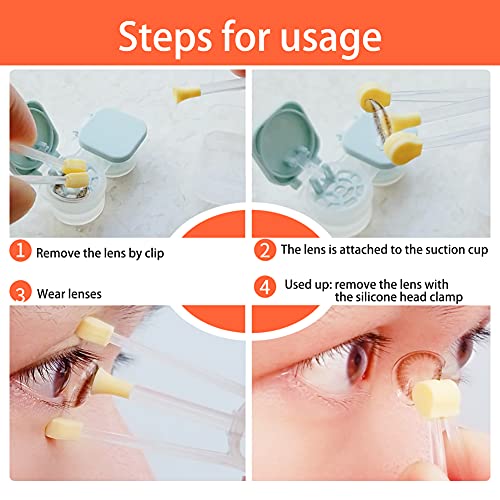 Steps for usage

1 Remove the lens by clip

2 The lens is attached to the suction cup

3 Wear lenses

4 Used up: remove the lens with the silicone head clamp