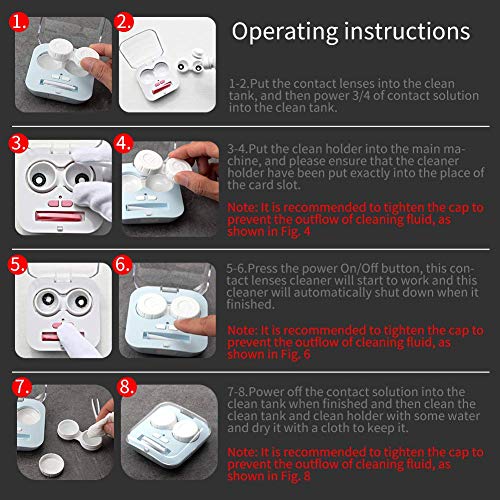 1.

2.

Operating instructions

1-2.Put the contact lenses into the clean tank, and then power 3/4 of contact solution into the clean tank.

3.

4.

3-4.Put the clean holder into the main machine, and please ensure that the cleaner holder have been put exactly into the place of the card slot.

Note: It is recommended to tighten the cap to prevent the outflow of cleaning fluid, as shown in Fig. 4

5.

6.

5-6.Press the power On/Off button, this contact lenses cleaner will start to work and this cleaner will automatically shut down when it finished.

Note: It is recommended to tighten the cap to prevent the outflow of cleaning fluid, as shown in Fig. 6

7.

8.

7-8.Power off the contact solution into the clean tank when finished and then clean the clean tank and clean holder with some water and dry it with a cloth to keep it.

Note: It is recommended to tighten the cap to prevent the outflow of cleaning fluid, as shown in Fig. 8