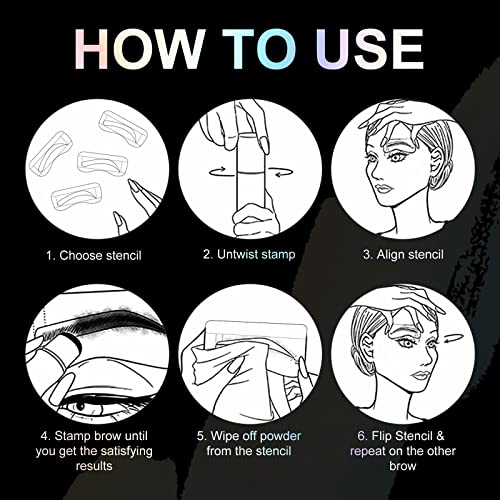 HOW TO USE

1. Choose stencil

2. Untwist stamp

3. Align stencil

4. Stamp brow until you get the satisfying results

5. Wipe off powder from the stencil

6. Flip Stencil & repeat on the other brow