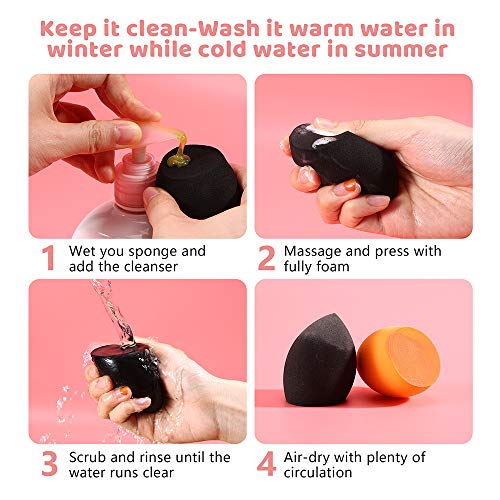 Keep it clean-Wash it warm water in winter while cold water in summer

1 Wet you sponge and add the cleanser

2 Massage and press with fully foam

3 Scrub and rinse until the water runs clear

4 Air-dry with plenty of circulation