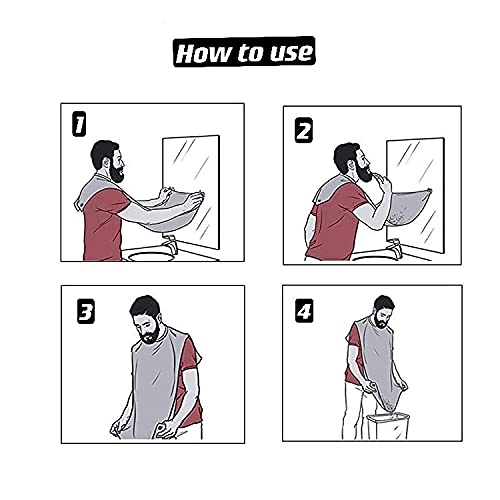 How to use

1

2

3

4