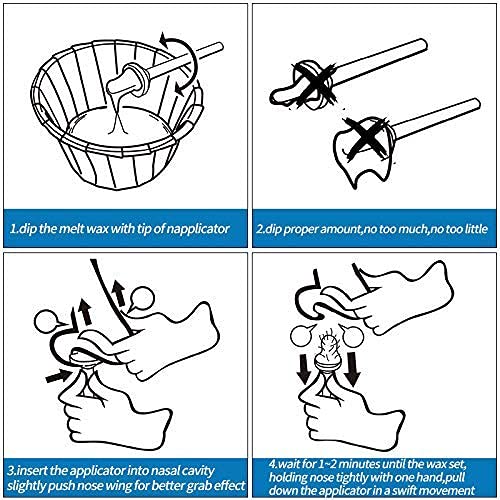 1.dip the melt wax with tip of napplicator

2.dip proper amount,no too much,no too little

3.insert the applicator into nasal cavity slightly push nose wing for better grab effect

4.wait for 1~2 minutes until the wax set, holding nose tightly with one hand,pull down the applicator in a swift movement