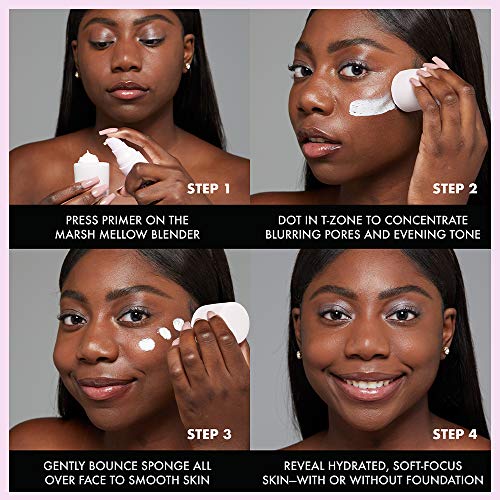 STEP 1

PRESS PRIMER ON THE MARSH MELLOW BLENDER

STEP 2

DOT IN T-ZONE TO CONCENTRATE BLURRING PORES AND EVENING TONE

STEP 3

GENTLY BOUNCE SPONGE ALL OVER FACE TO SMOOTH SKIN

STEP 4

REVEAL HYDRATED, SOFT-FOCUS SKIN—WITH OR WITHOUT FOUNDATION