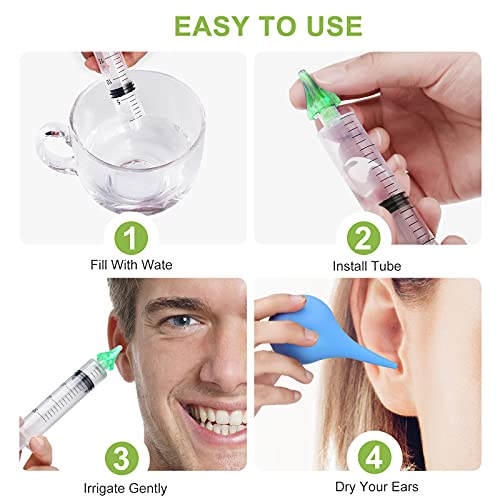 EASY TO USE

1
Fill With Wate

2
Install Tube

3
Irrigate Gently

4
Dry Your Ears