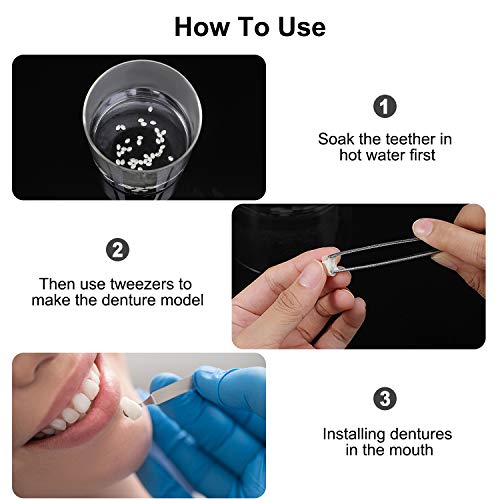 How To Use

1

Soak the teether in hot water first

2

Then use tweezers to make the denture model

3

Installing dentures in the mouth