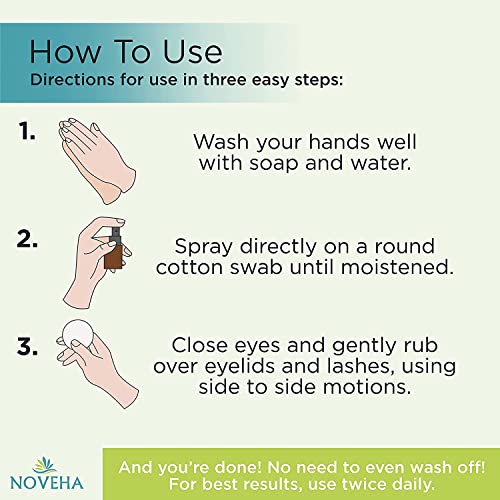 How To Use
Directions for use in three easy steps:

1. Wash your hands well with soap and water.

2. Spray directly on a round cotton swab until moistened.

3. Close eyes and gently rub over eyelids and lashes, using side to side motions.

NOVEHA

And you're done! No need to even wash off! For best results, use twice daily.