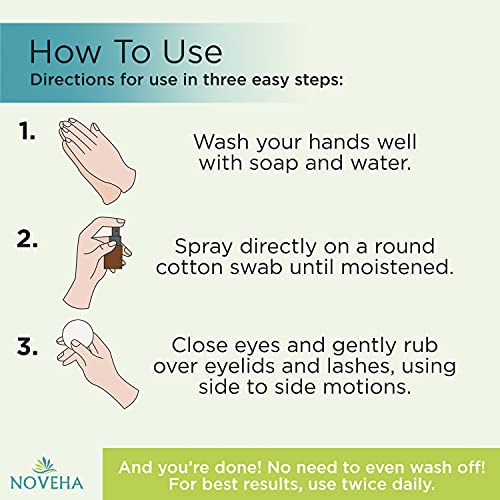 How To Use
Directions for use in three easy steps:

1. Wash your hands well with soap and water.

2. Spray directly on a round cotton swab until moistened.

3. Close eyes and gently rub over eyelids and lashes, using side to side motions.

NOVEHA

And you're done! No need to even wash off! For best results, use twice daily.