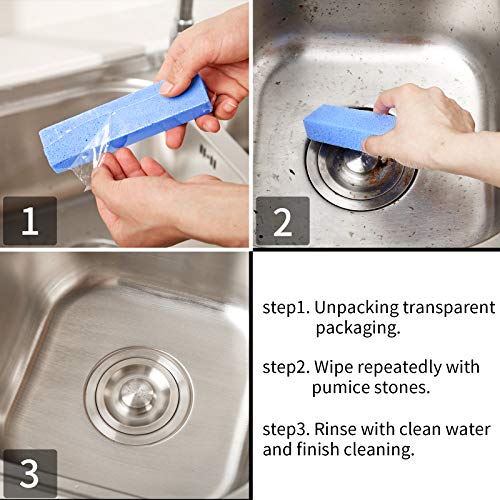 1

2

3

step1. Unpacking transparent packaging.

step2. Wipe repeatedly with pumice stones.

step3. Rinse with clean water and finish cleaning.