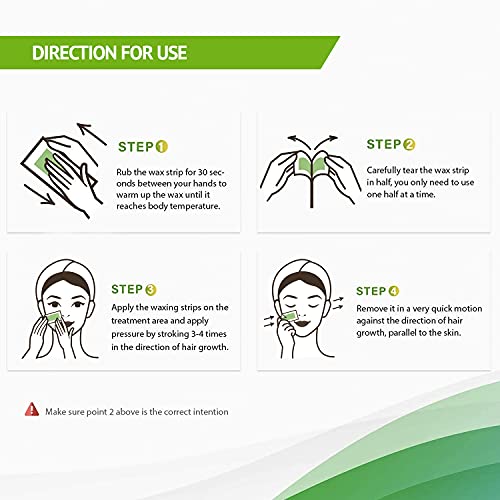 DIRECTION FOR USE

STEP 1
Rub the wax strip for 30 seconds between your hands to warm up the wax until it reaches body temperature.

STEP 2
Carefully tear the wax strip in half, you only need to use one half at a time.

STEP 3
Apply the waxing strips on the treatment area and apply pressure by stroking 3-4 times in the direction of hair growth.

STEP 4
Remove it in a very quick motion against the direction of hair growth, parallel to the skin.

Make sure point 2 above is the correct intention