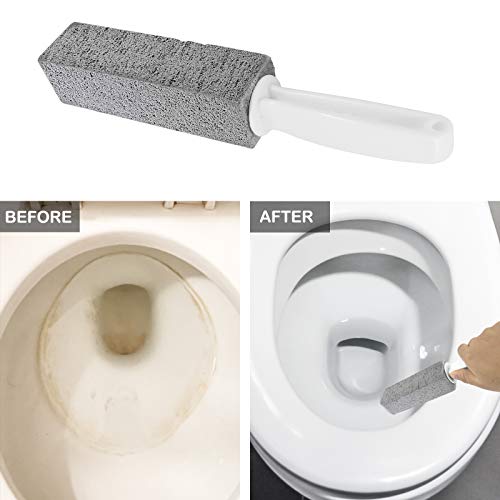 BEFORE

AFTER