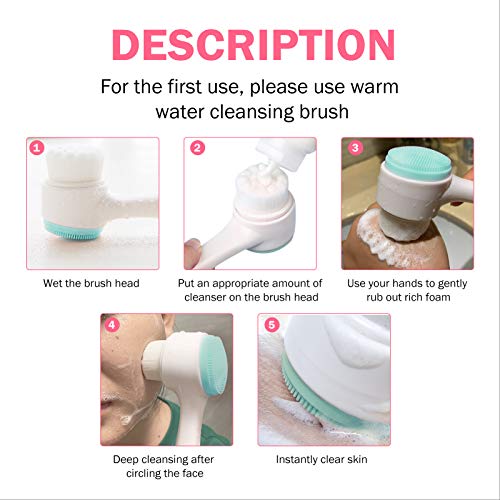 DESCRIPTION

For the first use, please use warm water cleansing brush

1

Wet the brush head

2

Put an appropriate amount of cleanser on the brush head

3

Use your hands to gently rub out rich foam

4

Deep cleansing after circling the face

5

Instantly clear skin