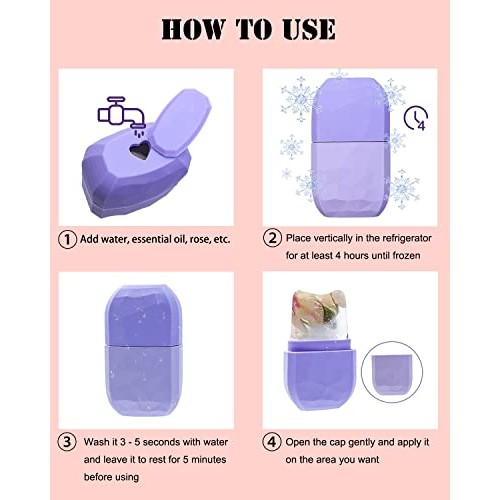 HOW TO USE

4

① Add water, essential oil, rose, etc.

② Place vertically in the refrigerator for at least 4 hours until frozen

③ Wash it 3 - 5 seconds with water and leave it to rest for 5 minutes before using

④ Open the cap gently and apply it on the area you want