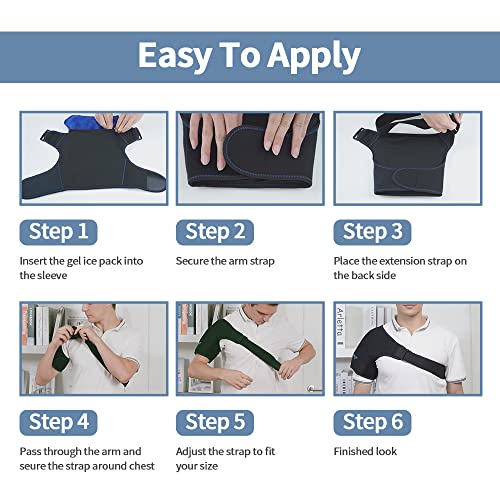 Easy To Apply

Step 1
Insert the gel ice pack into the sleeve

Step 2
Secure the arm strap

Step 3
Place the extension strap on the back side

Arletta

Step 4
Pass through the arm and seure the strap around chest

Step 5
Adjust the strap to fit your size

Step 6
Finished look