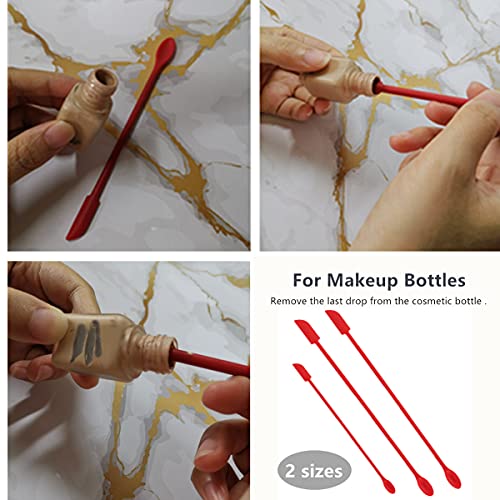 For Makeup Bottles

Remove the last drop from the cosmetic bottle .

2 sizes