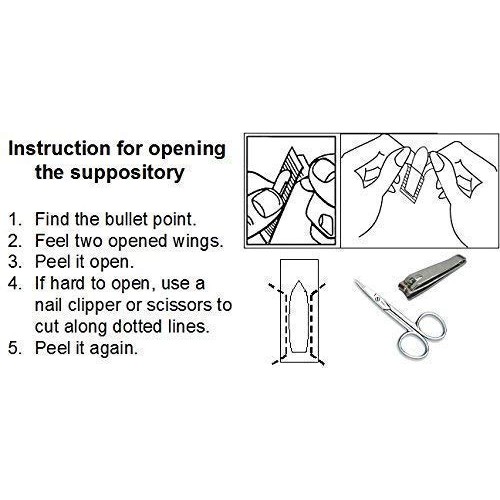 Instruction for opening the suppository

1. Find the bullet point.
2. Feel two opened wings.
3. Peel it open.
4. If hard to open, use a nail clipper or scissors to cut along dotted lines.
5. Peel it again.