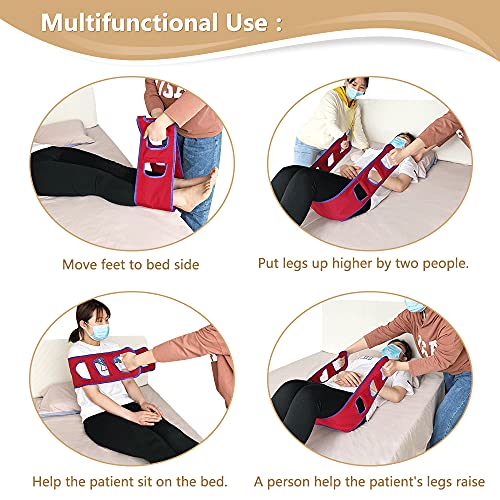 Multifunctional Use :

Move feet to bed side

Put legs up higher by two people.

Help the patient sit on the bed.

A person help the patient's legs raise