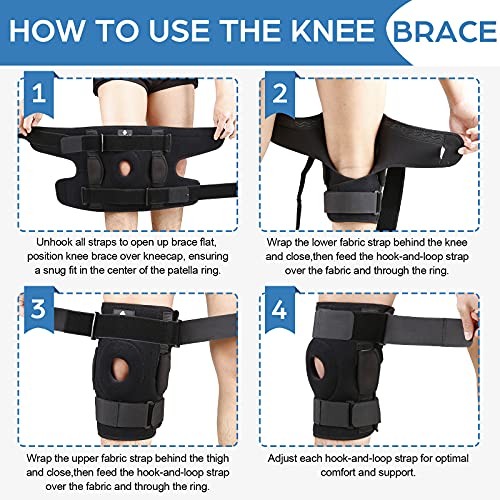 HOW TO USE THE KNEE BRACE

1

Unhook all straps to open up brace flat, position knee brace over kneecap, ensuring a snug fit in the center of the patella ring.

2

Wrap the lower fabric strap behind the knee and close,then feed the hook-and-loop strap over the fabric and through the ring.

3

Wrap the upper fabric strap behind the thigh and close,then feed the hook-and-loop strap over the fabric and through the ring.

4

Adjust each hook-and-loop strap for optimal comfort and support.