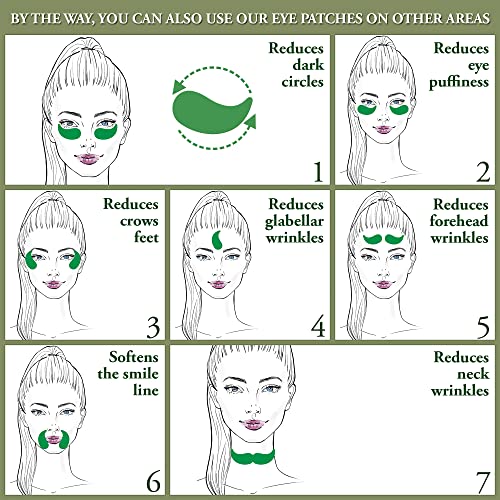 BY THE WAY, YOU CAN ALSO USE OUR EYE PATCHES ON OTHER AREAS

Reduces dark circles

1

Reduces eye puffiness

2

Reduces crows feet

3

Reduces glabellar wrinkles

4

Reduces forehead wrinkles

5

Softens the smile line

6

Reduces neck wrinkles

7