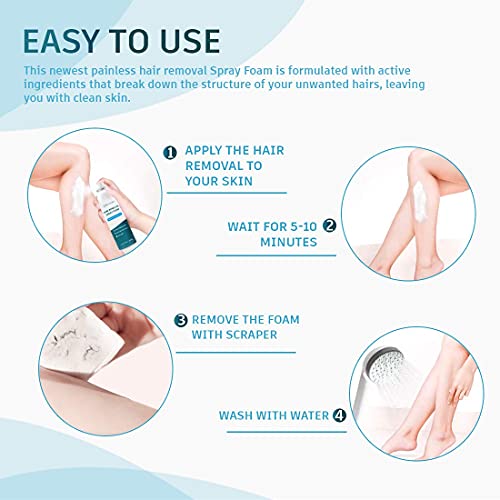 EASY TO USE

This newest painless hair removal Spray Foam is formulated with active ingredients that break down the structure of your unwanted hairs, leaving you with clean skin.

1 APPLY THE HAIR REMOVAL TO YOUR SKIN

WAIT FOR 5-10 MINUTES 2

3 REMOVE THE FOAM WITH SCRAPER

WASH WITH WATER 4