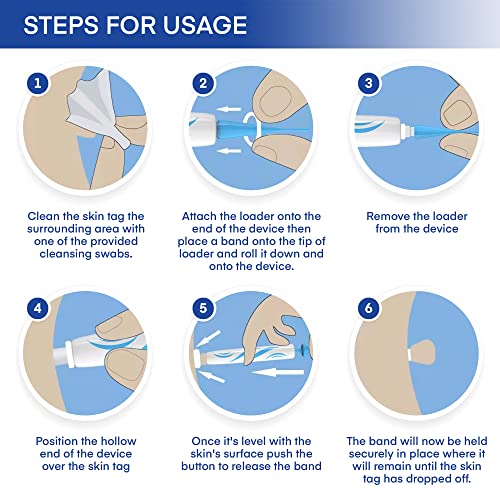 STEPS FOR USAGE

1

Clean the skin tag the surrounding area with one of the provided cleansing swabs.

2

Attach the loader onto the end of the device then place a band onto the tip of loader and roll it down and onto the device.

3

Remove the loader from the device

4

Position the hollow end of the device over the skin tag

5

Once it's level with the skin's surface push the button to release the band

6

The band will now be held securely in place where it will remain until the skin tag has dropped off.