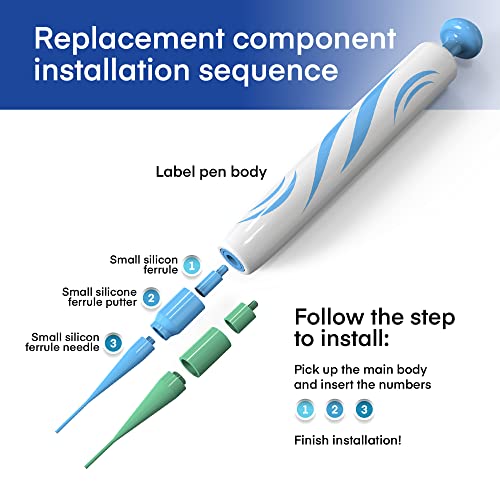 Replacement component installation sequence

Label pen body

Small silicon ferrule 1

Small silicone ferrule putter 2

Small silicon ferrule needle 3

Follow the step to install:

Pick up the main body and insert the numbers

1 2 3

Finish installation!