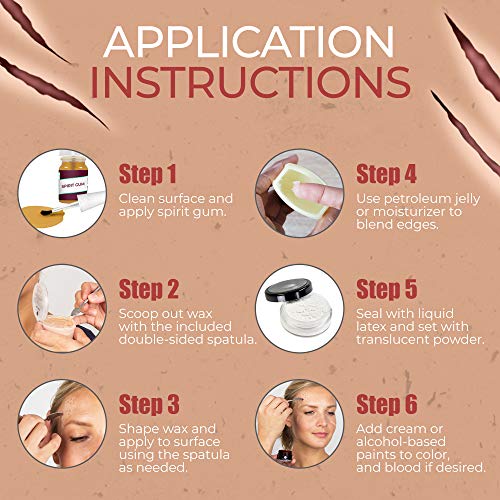 APPLICATION INSTRUCTIONS

SPIRIT GUM

Step 1
Clean surface and apply spirit gum.

Step 2
Scoop out wax with the included double-sided spatula.

Step 3
Shape wax and apply to surface using the spatula as needed.

Step 4
Use petroleum jelly or moisturizer to blend edges.

Step 5
Seal with liquid latex and set with translucent powder.

Step 6
Add cream or alcohol-based paints to color, and blood if desired.