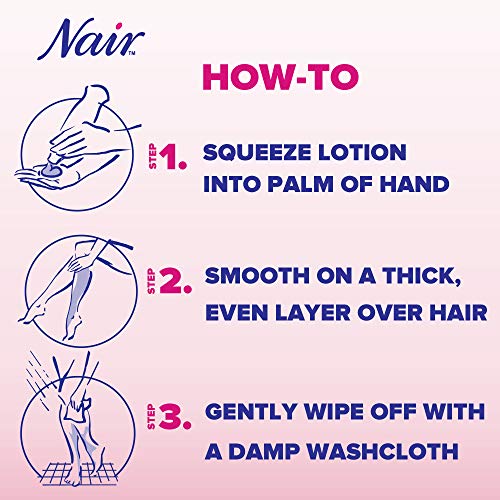 Nair™

HOW-TO

STEP 1. SQUEEZE LOTION INTO PALM OF HAND

STEP 2. SMOOTH ON A THICK, EVEN LAYER OVER HAIR

STEP 3. GENTLY WIPE OFF WITH A DAMP WASHCLOTH