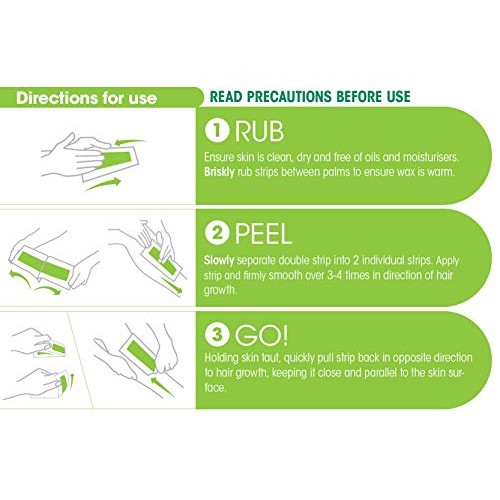 Directions for use

READ PRECAUTIONS BEFORE USE

1 RUB

Ensure skin is clean, dry and free of oils and moisturisers. Briskly rub strips between palms to ensure wax is warm.

2 PEEL

Slowly separate double strip into 2 individual strips. Apply strip and firmly smooth over 3-4 times in direction of hair growth.

3 GO!

Holding skin taut, quickly pull strip back in opposite direction to hair growth, keeping it close and parallel to the skin surface.