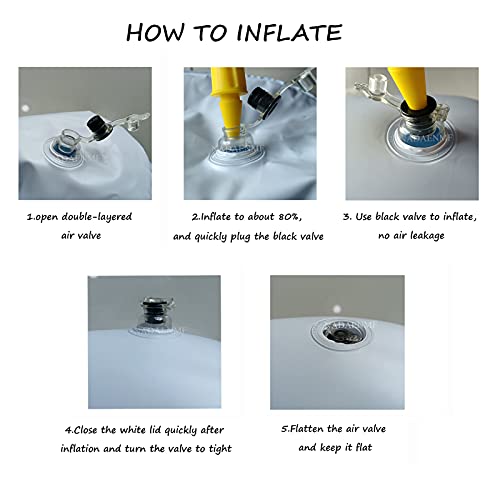 HOW TO INFLATE

1.open double-layered air valve

2.Inflate to about 80%, and quickly plug the black valve

3. Use black valve to inflate, no air leakage

4.Close the white lid quickly after inflation and turn the valve to tight

5.Flatten the air valve and keep it flat