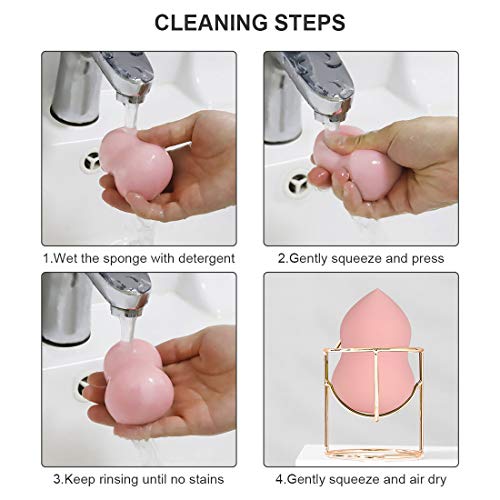 CLEANING STEPS

1.Wet the sponge with detergent

2.Gently squeeze and press

3.Keep rinsing until no stains

4.Gently squeeze and air dry