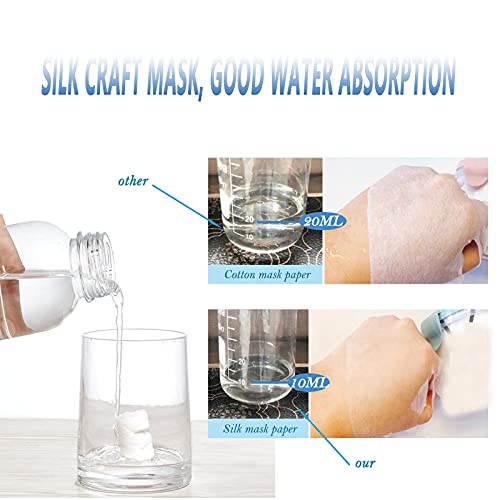 SILK CRAFT MASK, GOOD WATER ABSORPTION

other

20
10
20ML

Cotton mask paper

20
10
10ML

Silk mask paper

our