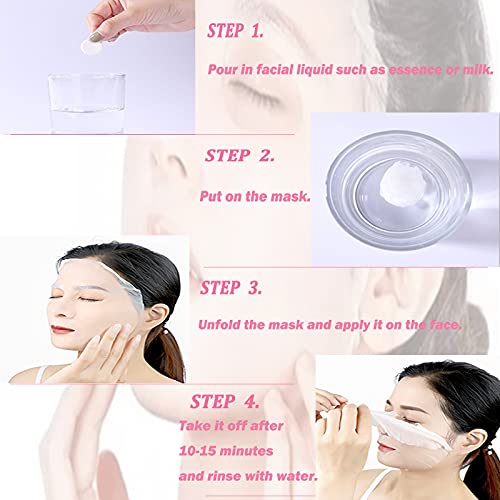 STEP 1.

Pour in facial liquid such as essence or milk.

STEP 2.

Put on the mask.

STEP 3.

Unfold the mask and apply it on the face.

STEP 4.

Take it off after 10-15 minutes and rinse with water.