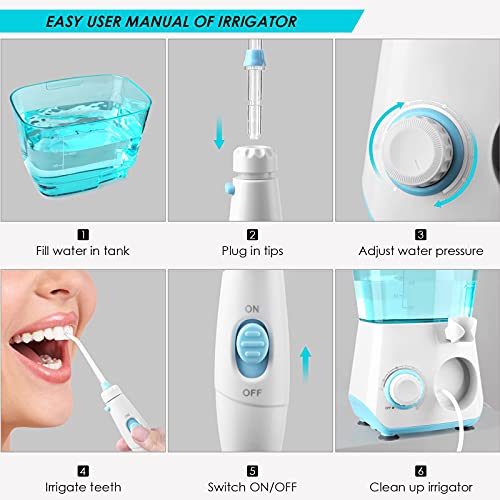 EASY USER MANUAL OF IRRIGATOR

1
Fill water in tank

2
Plug in tips

3
Adjust water pressure

ON

OFF

4
Irrigate teeth

5
Switch ON/OFF

6
Clean up irrigator