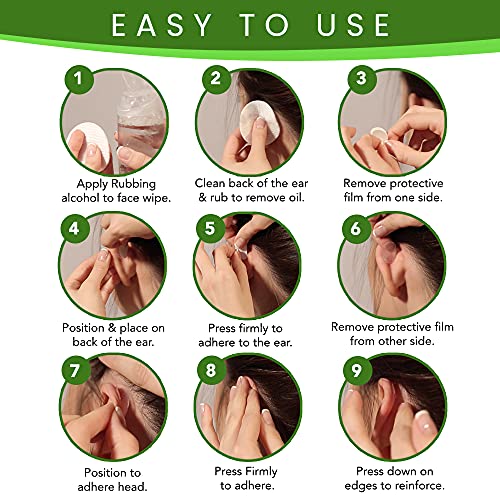 EASY TO USE

1
Apply Rubbing alcohol to face wipe.

2
Clean back of the ear & rub to remove oil.

3
Remove protective film from one side.

4
Position & place on back of the ear.

5
Press firmly to adhere to the ear.

6
Remove protective film from other side.

7
Position to adhere head.

8
Press Firmly to adhere.

9
Press down on edges to reinforce.