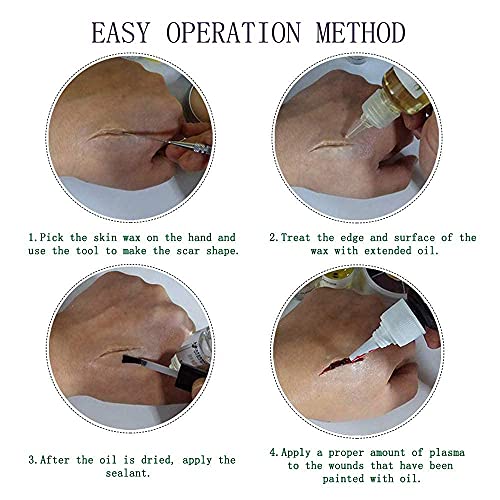 EASY OPERATION METHOD

1.Pick the skin wax on the hand and use the tool to make the scar shape.

2.Treat the edge and surface of the wax with extended oil.

3.After the oil is dried, apply the sealant.

4.Apply a proper amount of plasma to the wounds that have been painted with oil.