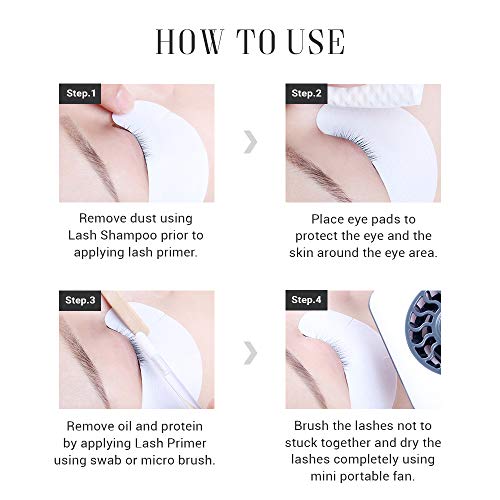 HOW TO USE

Step.1

Remove dust using Lash Shampoo prior to applying lash primer.

Step.2

Place eye pads to protect the eye and the skin around the eye area.

Step.3

Remove oil and protein by applying Lash Primer using swab or micro brush.

Step.4

Brush the lashes not to stuck together and dry the lashes completely using mini portable fan.