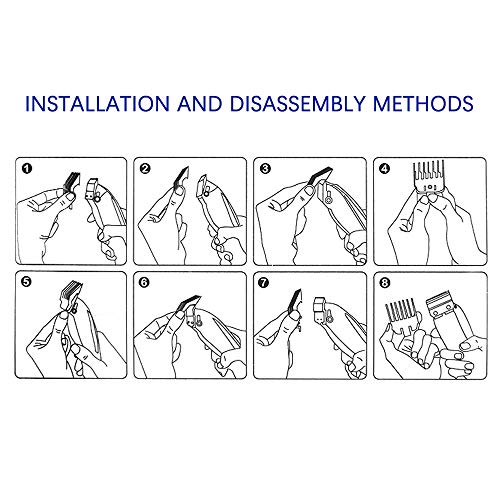 INSTALLATION AND DISASSEMBLY METHODS

1

2

3

4

5

6

7

8